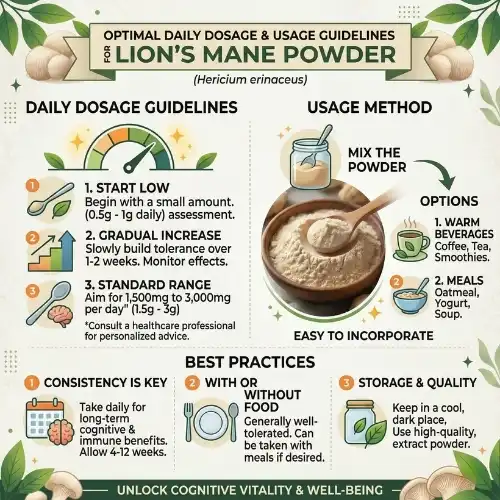 OPTIMAL DAILY DOSAGE & USAGE GUIDELINES

FOR LION'S MANE POWDER

(Hericium erinaceus)

DAILY DOSAGE GUIDELINES

1 1. START LOW
Begin with a small amount. (0.5g - 1g daily) assessment.

2 2. GRADUAL INCREASE
Slowly build tolerance over 1-2 weeks. Monitor effects.

3 3. STANDARD RANGE
Aim for 1,500mg to 3,000mg per day" (1.5g - 3g)

*Consult a healthcare professional for personalized advice.

USAGE METHOD

MIX THE POWDER

OPTIONS

1. WARM BEVERAGES
Coffee, Tea, Smoothies.

2 2. MEALS
Oatmeal, Yogurt, Soup.

EASY TO INCORPORATE

BEST PRACTICES

1 CONSISTENCY IS KEY
Take daily for long-term cognitive & immune benefits. Allow 4-12 weeks.

2 WITH OR WITHOUT FOOD
Generally well-tolerated. Can be taken with meals if desired.

3 STORAGE & QUALITY
Keep in a cool, dark place, Use high-quality, extract powder.

UNLOCK COGNITIVE VITALITY & WELL-BEING